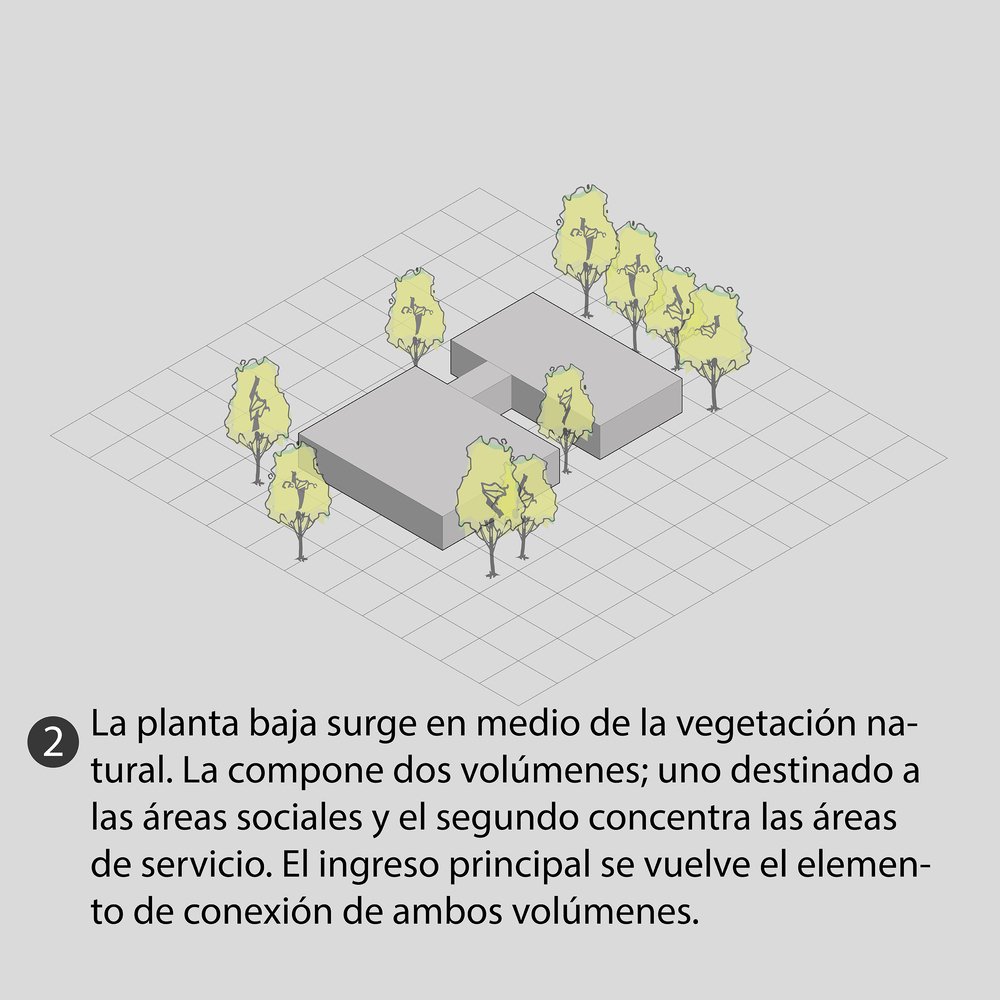 2 La planta baja surge en medio de la vegetación natural. La compone dos volúmenes; uno destinado a las áreas sociales y el segundo concentra las áreas de servicio. El ingreso principal se vuelve el elemento de conexión de ambos volúmenes.